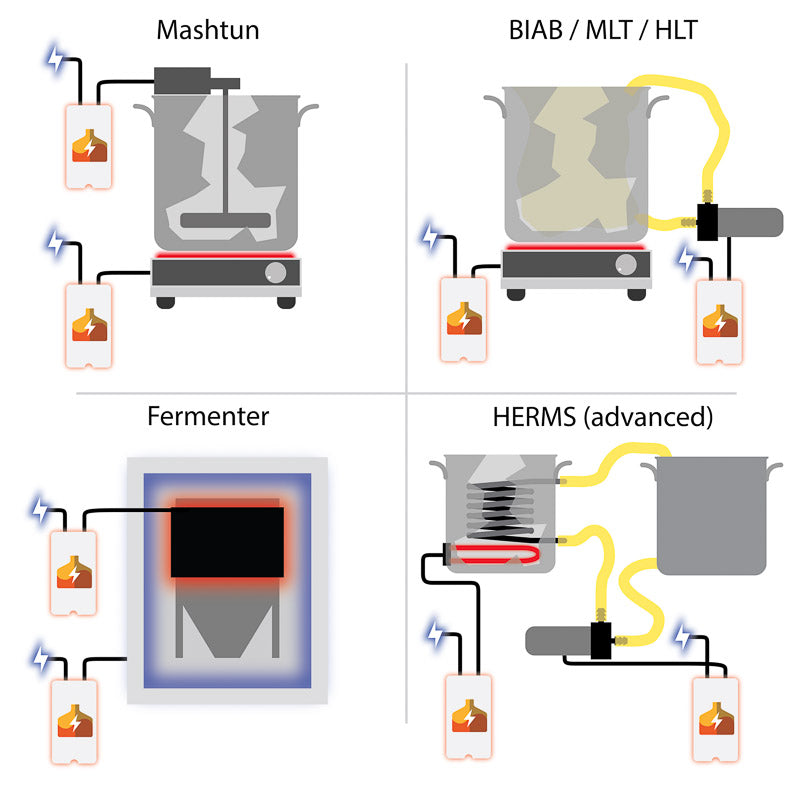 Mashtun

BIAB / MLT / HLT

Fermenter

HERMS (advanced)